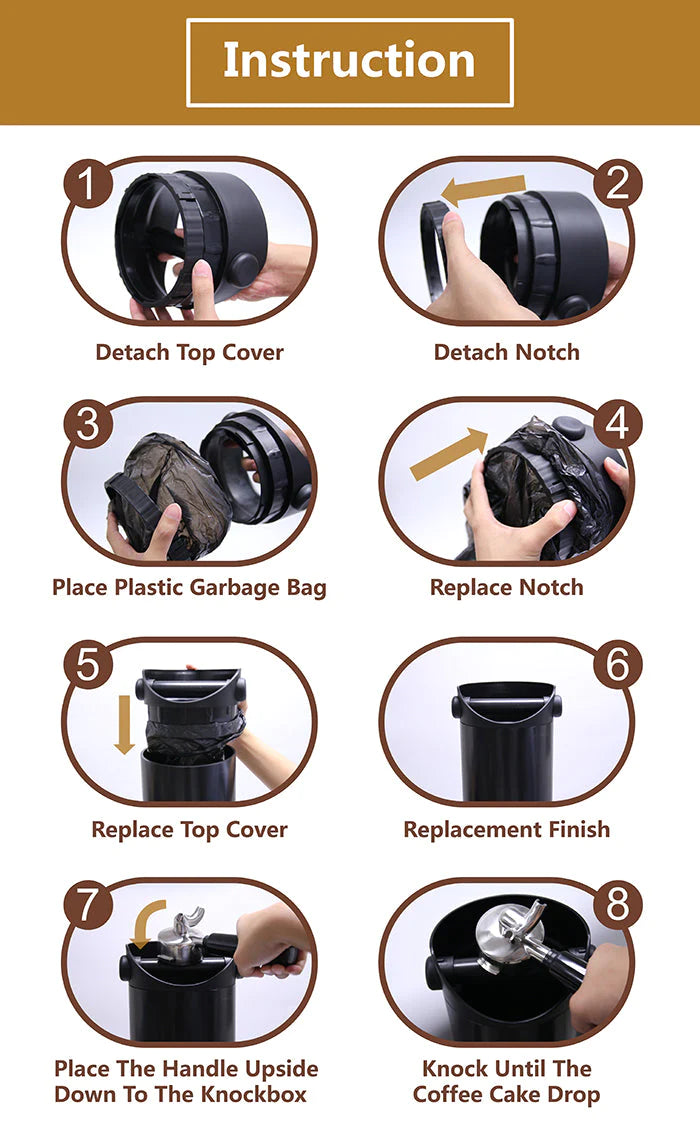 Instruction

1
Detach Top Cover

2
Detach Notch

3
Place Plastic Garbage Bag

4
Replace Notch

5
Replace Top Cover

6
Replacement Finish

7
Place The Handle Upside Down To The Knockbox

8
Knock Until The Coffee Cake Drop